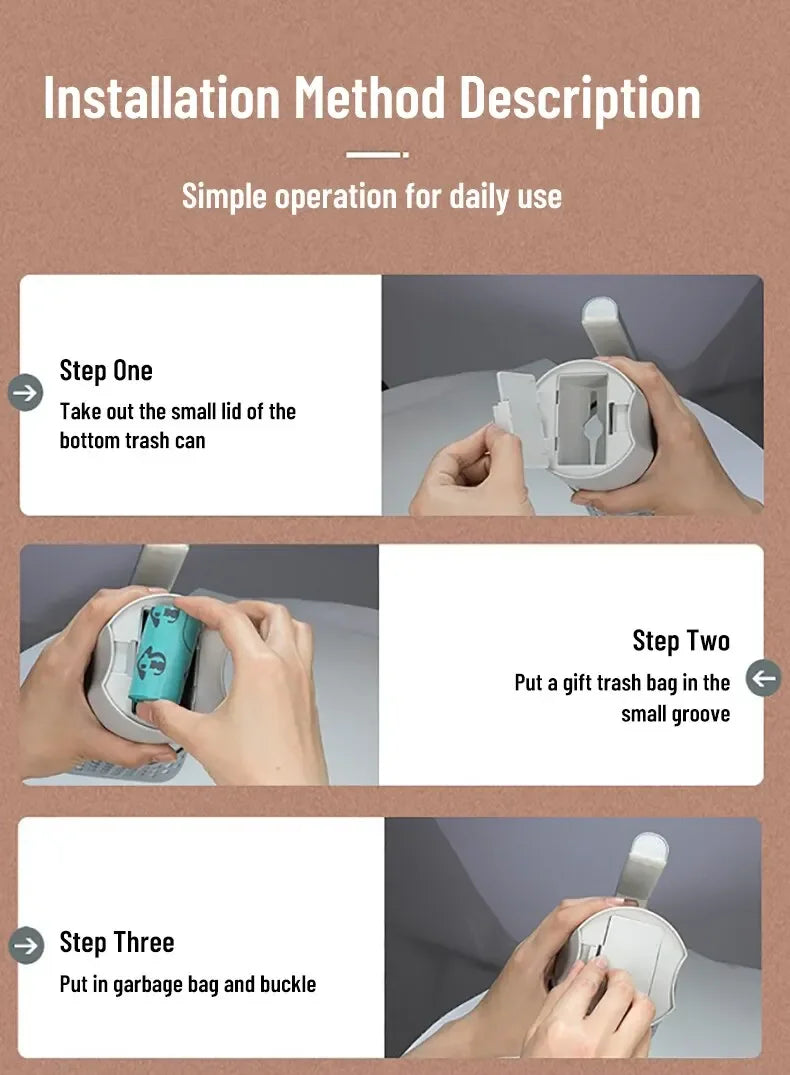 Installation Method Description

Simple operation for daily use

Step One

Take out the small lid of the bottom trash can

Step Two

Put a gift trash bag in the small groove

Step Three

Put in garbage bag and buckle